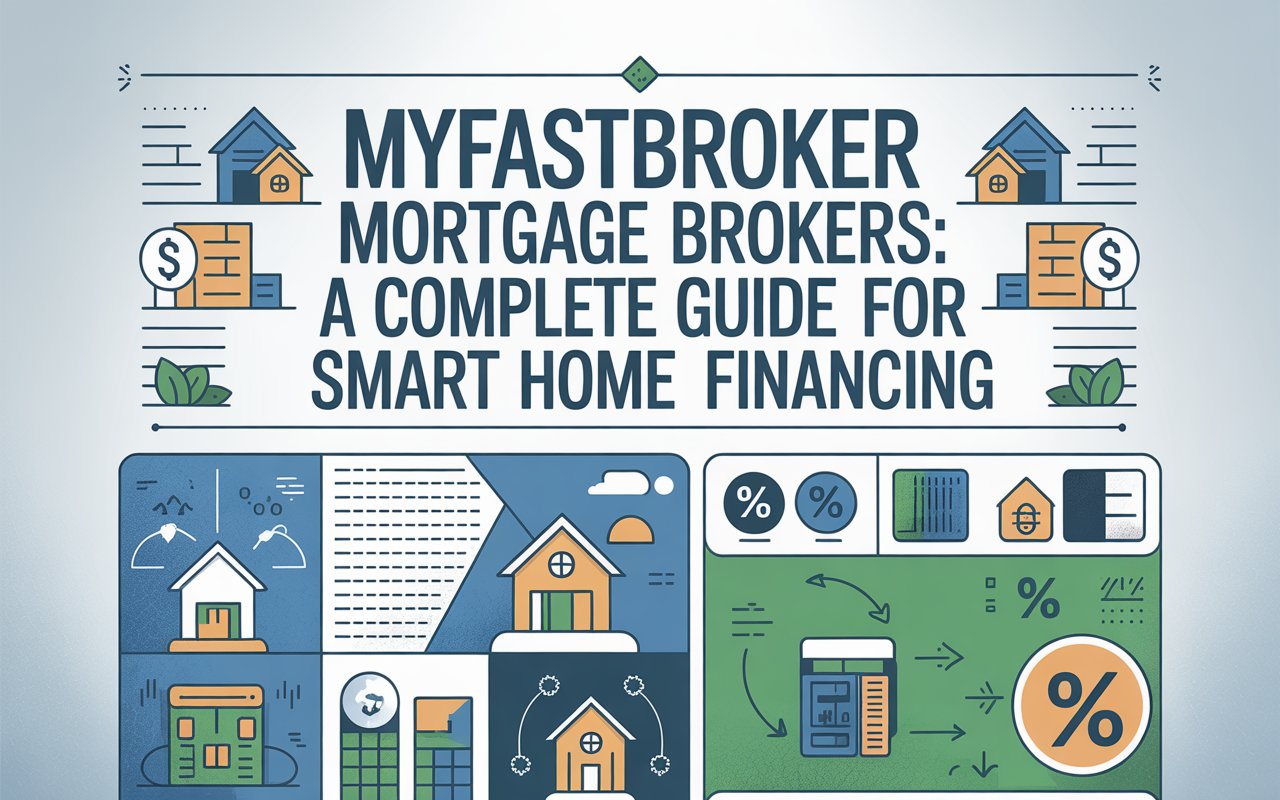 MYFASTBROKER MORTGAGE BROKERS: A COMPLETE GUIDE FOR SMART HOME FINANCING

$

$

%

%

%

%