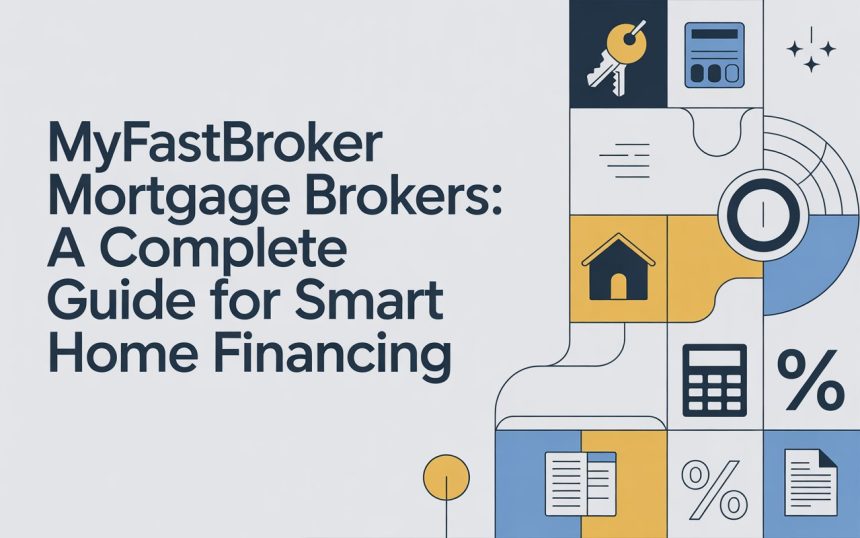 MyFastBroker Mortgage Brokers: A Complete Guide for Smart Home Financing

%

%