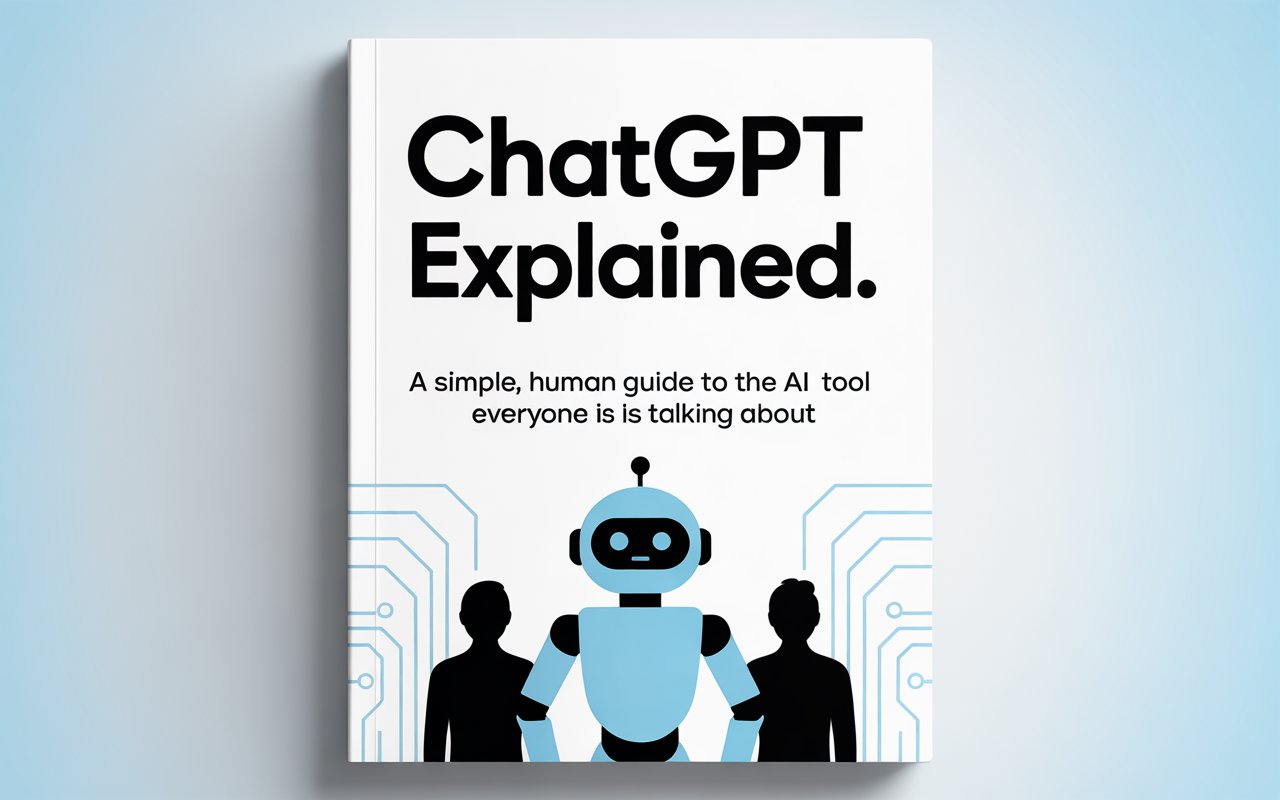 ChatGPT Explained.

A simple, human guide to the AI tool everyone is is talking about