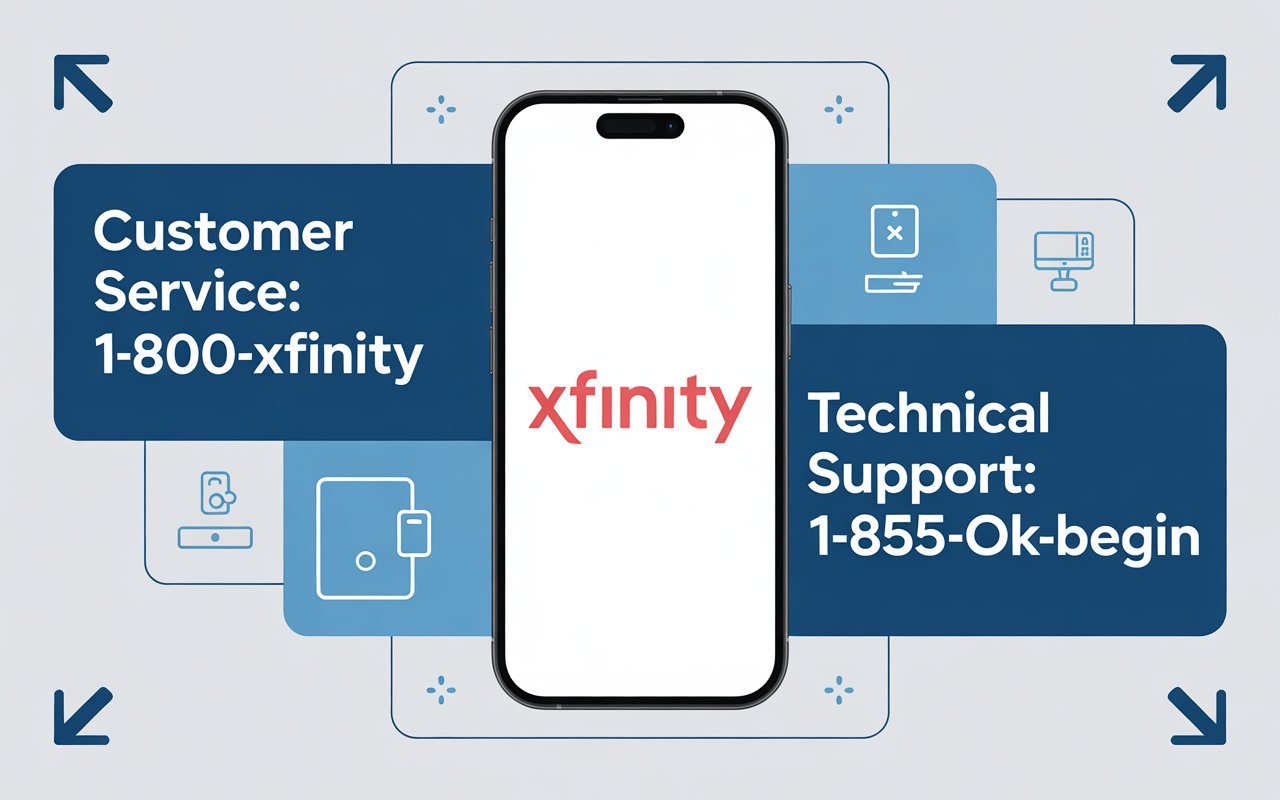 Customer Service: 1-800-xfinity

xfinity

Technical Support: 1-855-Ok-begin